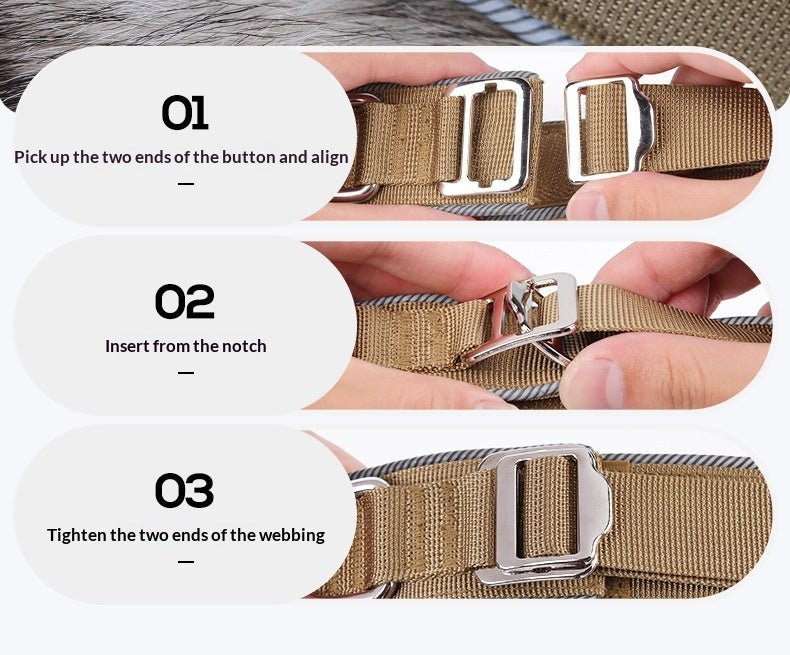 01

Pick up the two ends of the button and align

—

02

Insert from the notch

—

03

Tighten the two ends of the webbing

—